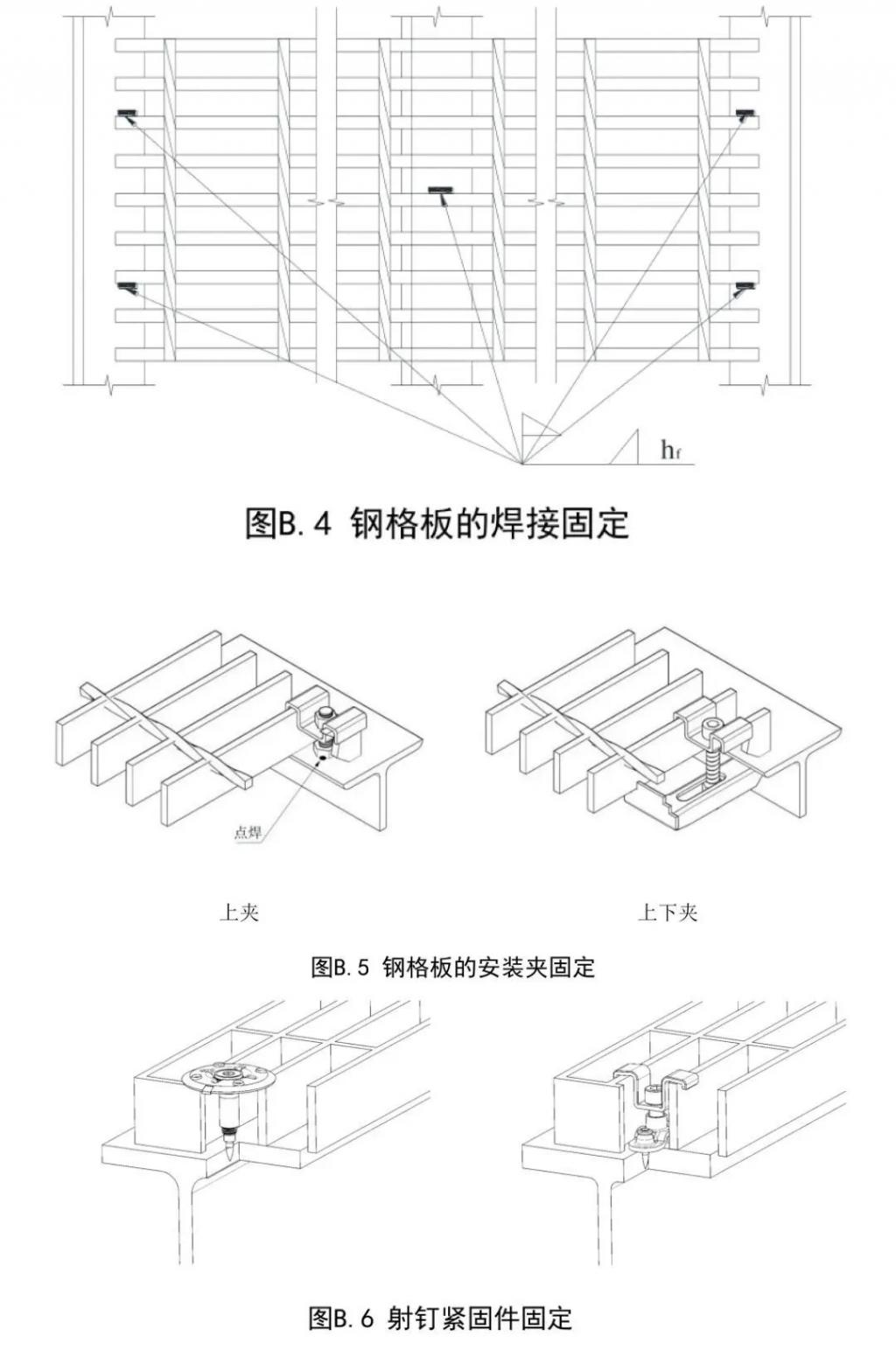 $h_f$

图B.4 钢格板的焊接固定

点焊

上夹

上下夹

图B.5 钢格板的安装夹固定

图B.6 射钉紧固件固定