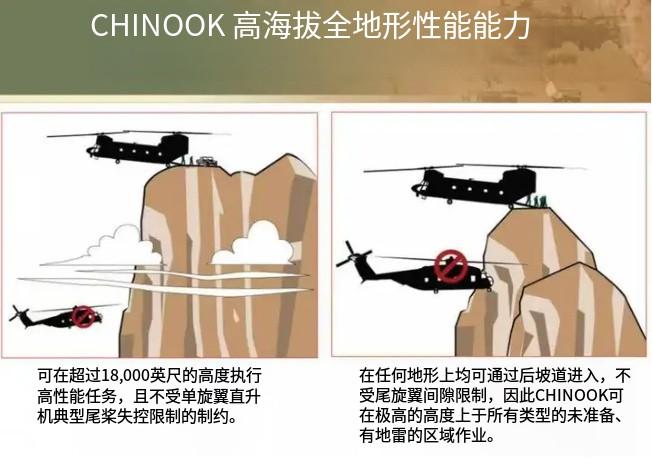 CHINOOK 高海拔全地形性能能力

可在超过18,000英尺的高度执行高性能任务，且不受单旋翼直升机典型尾桨失控限制的制约。

在任何地形上均可通过后坡道进入，不受尾旋翼间隙限制，因此CHINOOK可在极高的高度上于所有类型的未准备、有地雷的区域作业。