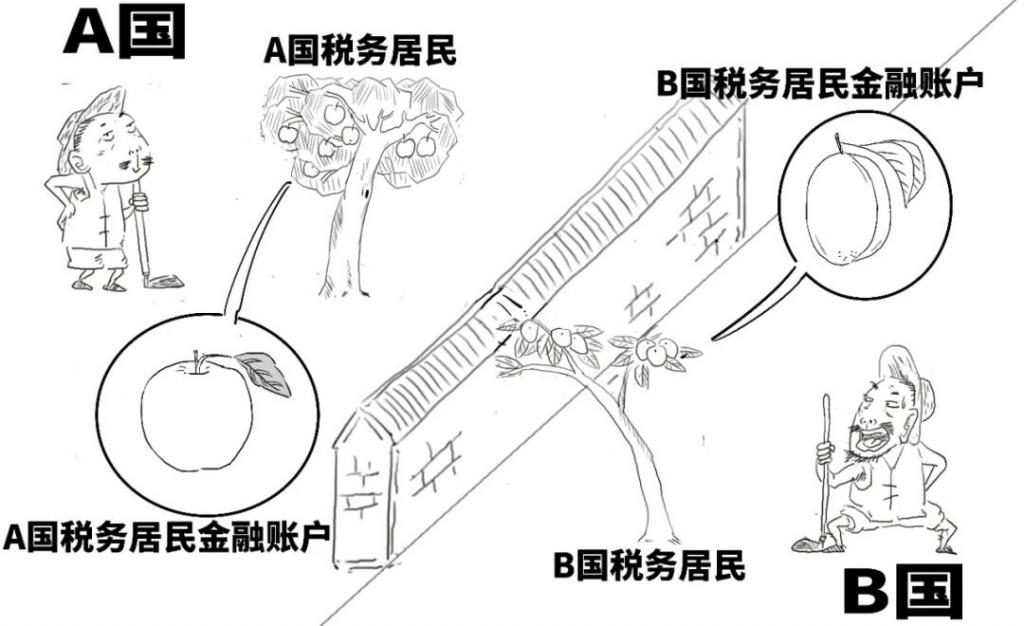 A国

A国税务居民

B国税务居民金融账户

A国税务居民金融账户

B国税务居民

B国