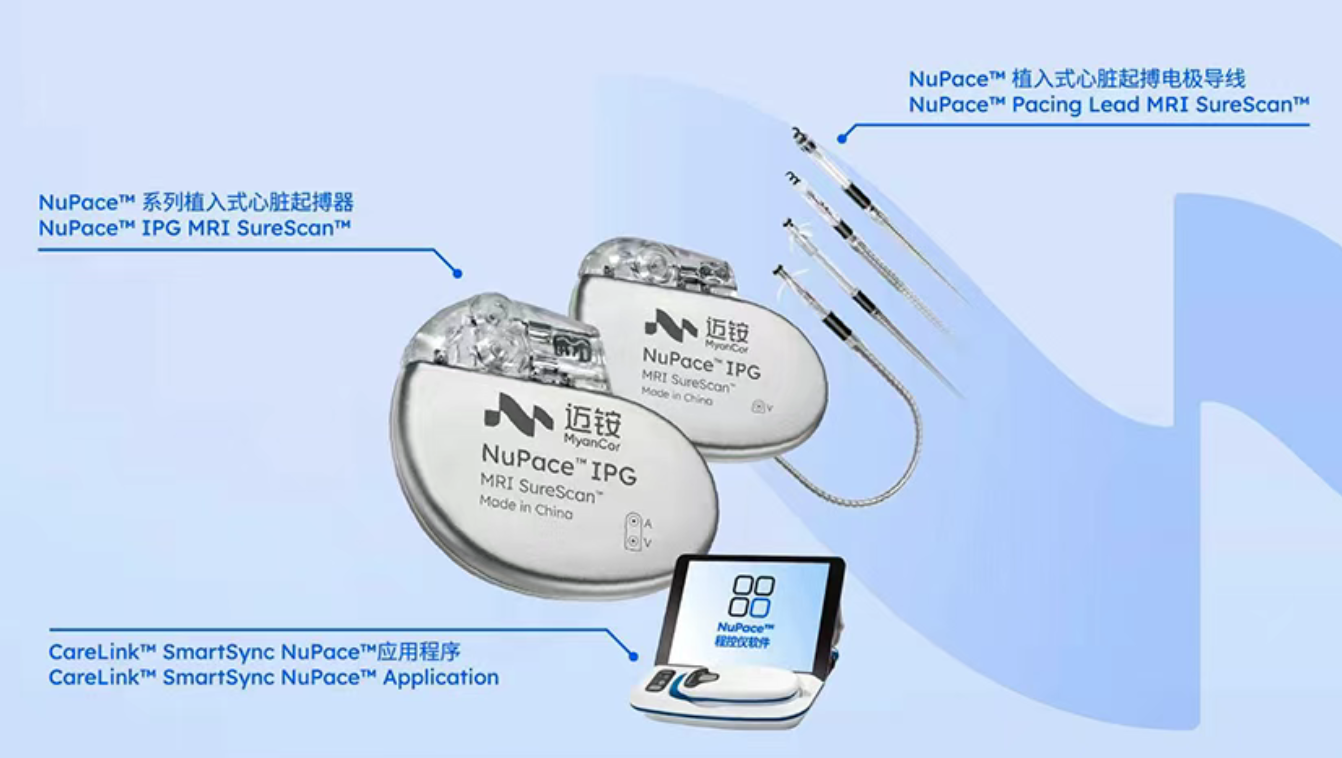 NuPace™ 植入式心脏起搏电极导线
NuPace™ Pacing Lead MRI SureScan™

NuPace™ 系列植入式心脏起搏器
NuPace™ IPG MRI SureScan™

迈铵
MyanCor
NuPace™ IPG
MRI SureScan™
Made in China
V

迈铵
MyanCor
NuPace™ IPG
MRI SureScan™
Made in China
A
V

NuPace™
程控仪软件

CareLink™ SmartSync NuPace™应用程序
CareLink™ SmartSync NuPace™ Application